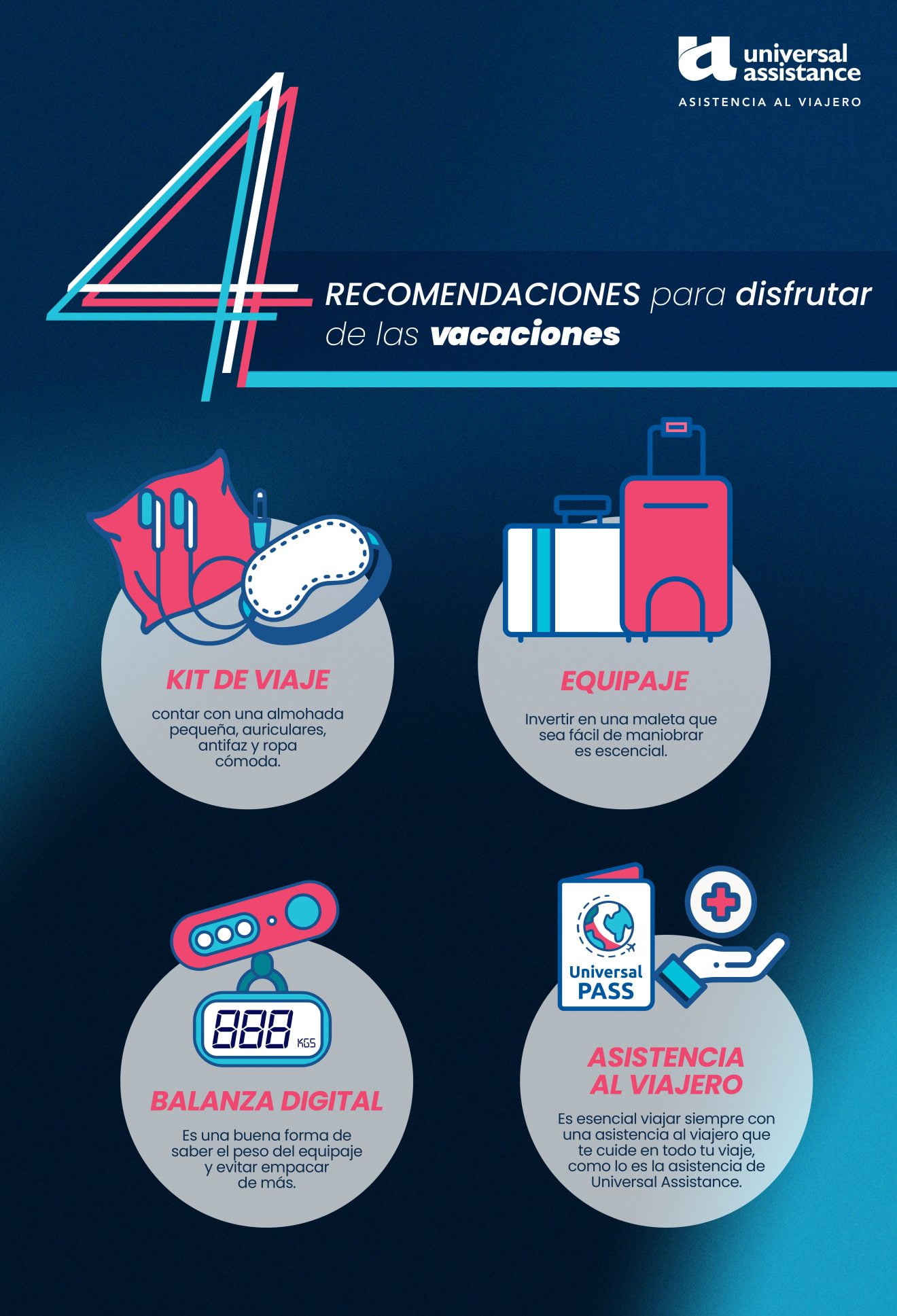 universal assistance
ASISTENCIA AL VIAJERO

4 RECOMENDACIONES para disfrutar de las vacaciones

KIT DE VIAJE

contar con una almohada pequeña, auriculares, antifaz y ropa cómoda.

EQUIPAJE

Invertir en una maleta que sea fácil de maniobrar es escencial.

888 KGS

BALANZA DIGITAL

Es una buena forma de saber el peso del equipaje y evitar empacar de más.

Universal PASS

ASISTENCIA AL VIAJERO

Es esencial viajar siempre con una asistencia al viajero que te cuide en todo tu viaje, como lo es la asistencia de Universal Assistance.